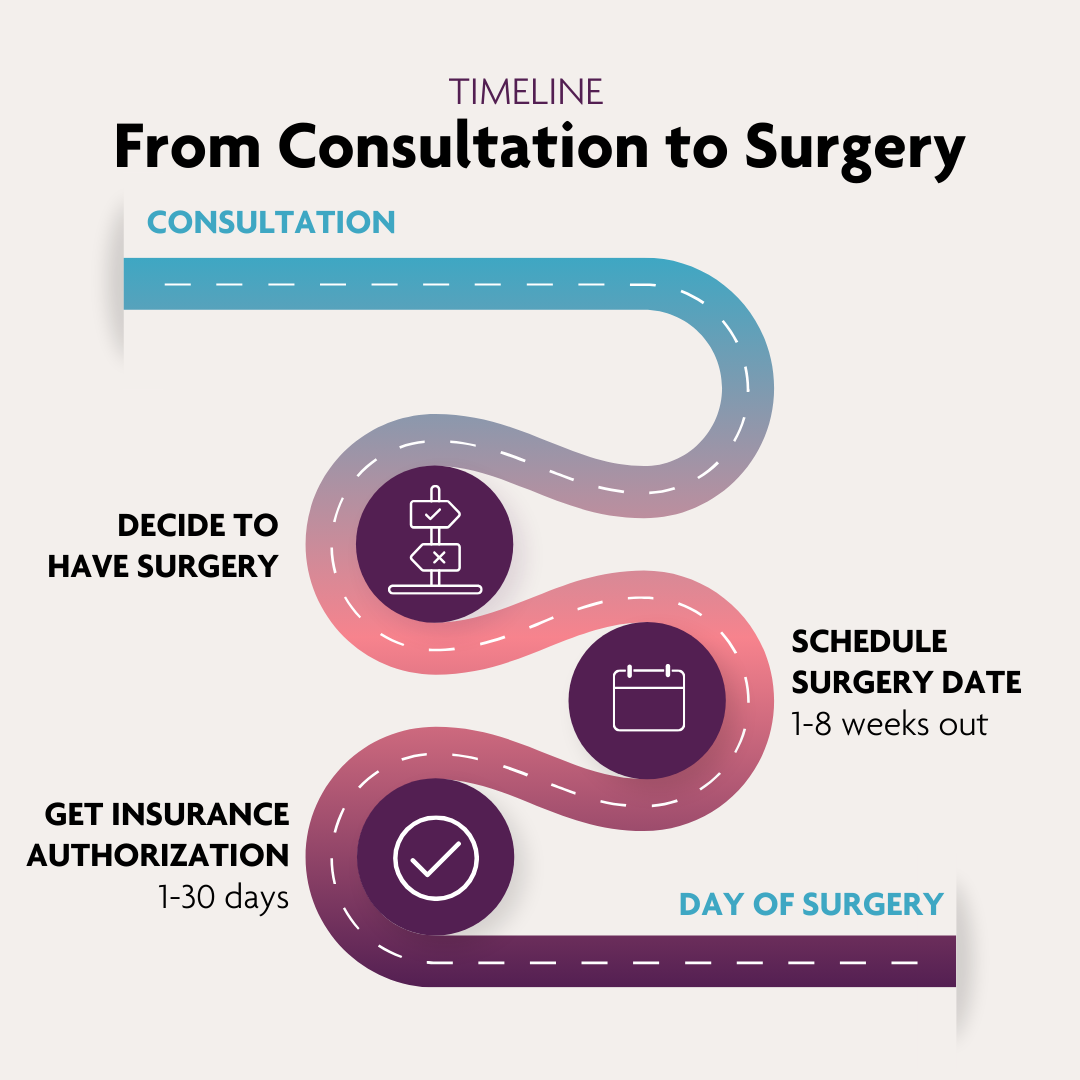 TIMELINE
From Consultation to Surgery

CONSULTATION

DECIDE TO HAVE SURGERY

SCHEDULE SURGERY DATE
1-8 weeks out

GET INSURANCE AUTHORIZATION
1-30 days

DAY OF SURGERY