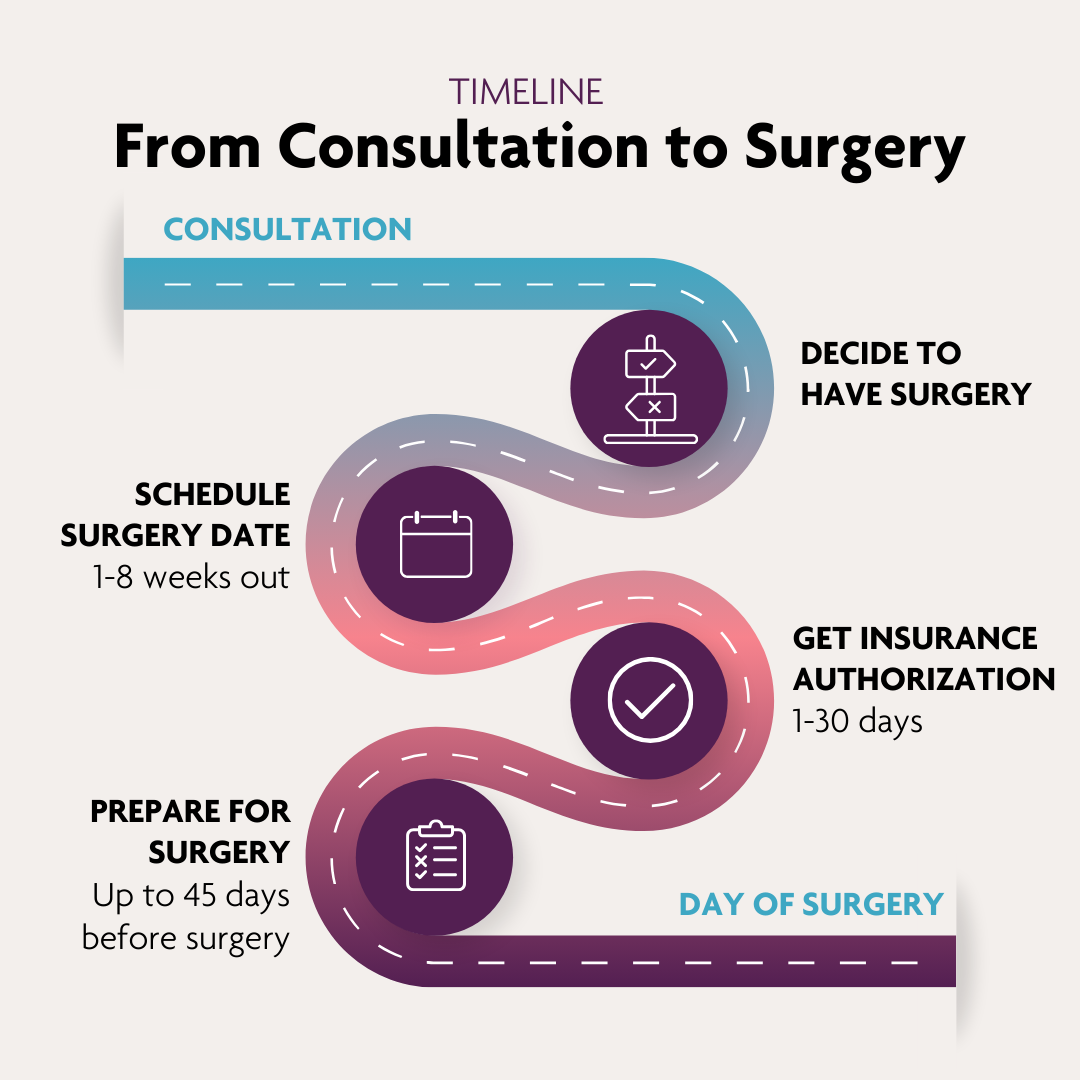 TIMELINE
From Consultation to Surgery

CONSULTATION

DECIDE TO HAVE SURGERY

SCHEDULE SURGERY DATE
1-8 weeks out

GET INSURANCE AUTHORIZATION
1-30 days

PREPARE FOR SURGERY
Up to 45 days before surgery

DAY OF SURGERY