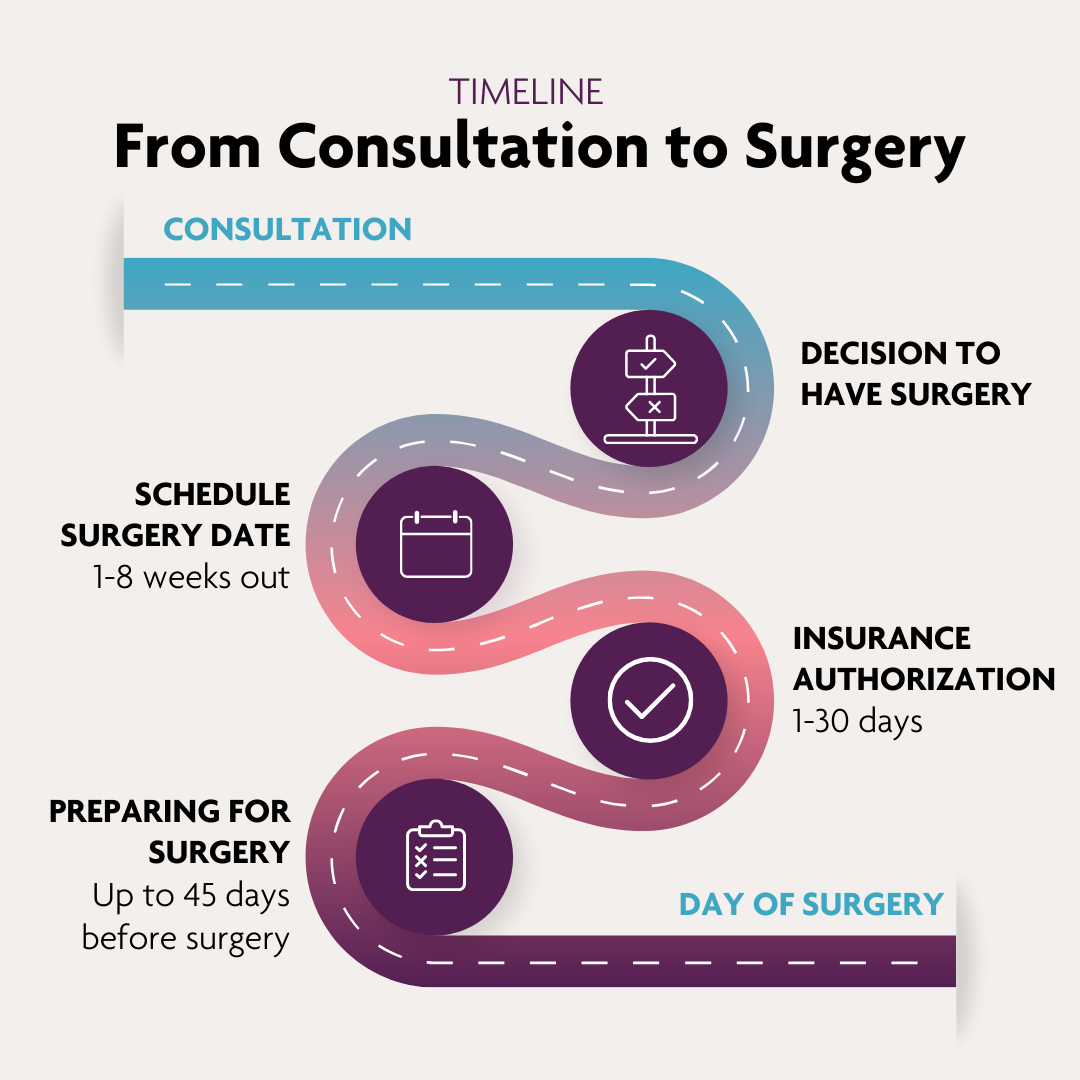 TIMELINE
From Consultation to Surgery

CONSULTATION

DECISION TO HAVE SURGERY

SCHEDULE SURGERY DATE
1-8 weeks out

INSURANCE AUTHORIZATION
1-30 days

PREPARING FOR SURGERY
Up to 45 days before surgery

DAY OF SURGERY